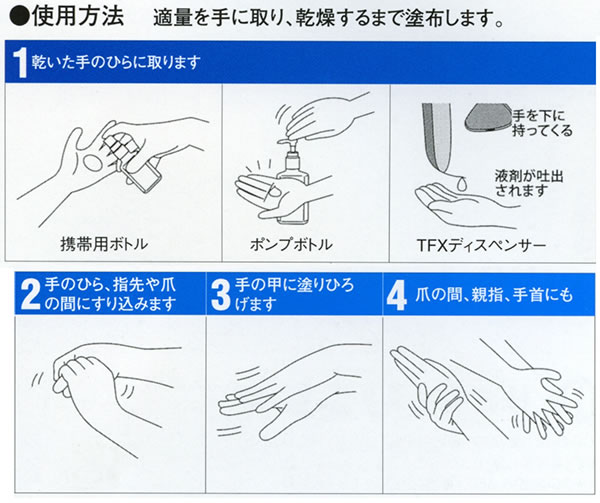 ●使用方法　適量を手に取り、乾燥するまで塗布します。

1 乾いた手のひらに取ります

携帯用ボトル

ポンプボトル

手を下に持ってくる

液剤が吐出されます

TFXディスペンサー

2 手のひら、指先や爪の間にすり込みます

3 手の甲に塗りひろげます

4 爪の間、親指、手首にも