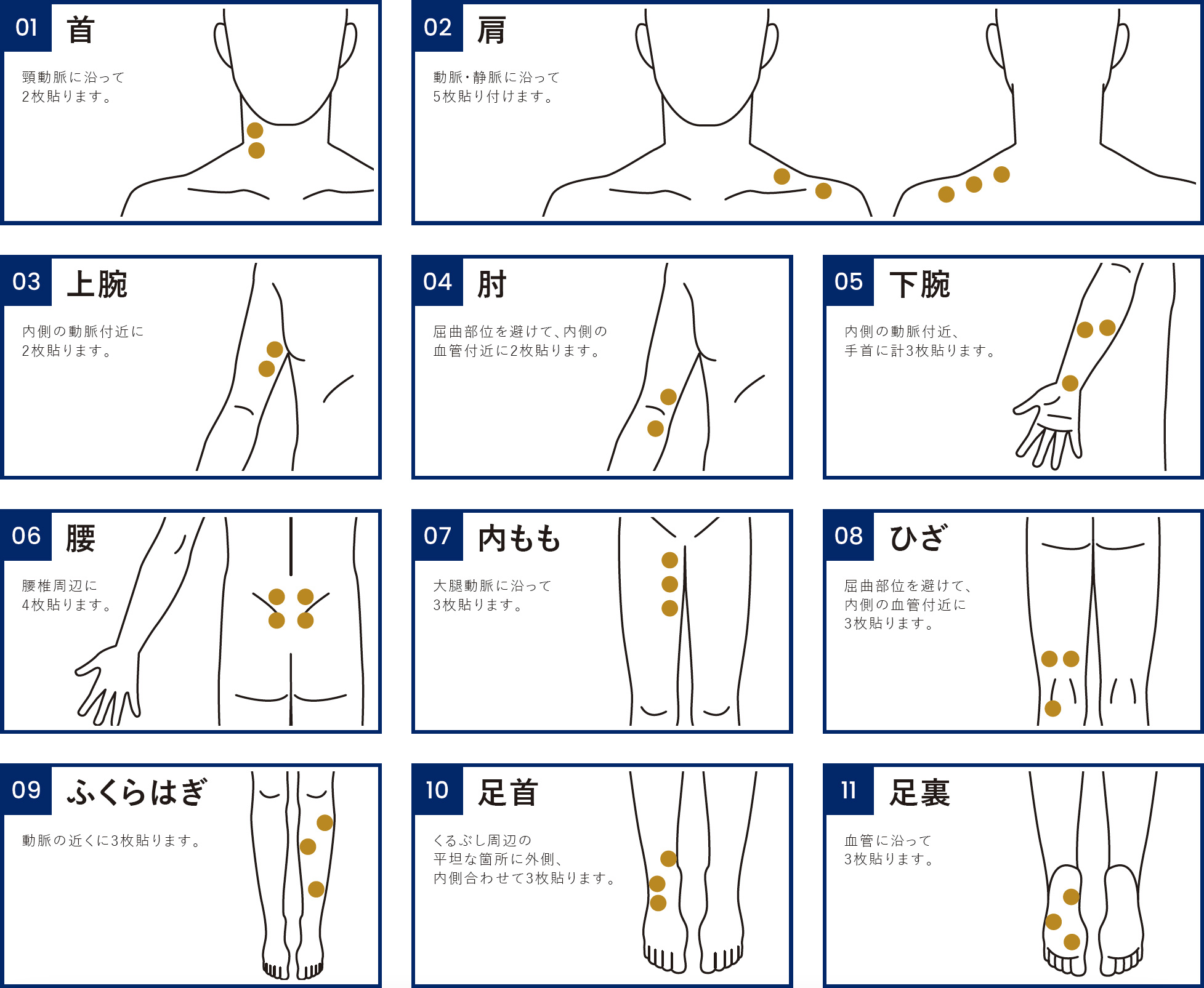 01 首

頸動脈に沿って
2枚貼ります。

02 肩

動脈・静脈に沿って
5枚貼り付けます。

03 上腕

内側の動脈付近に
2枚貼ります。

04 肘

屈曲部位を避けて、内側の
血管付近に2枚貼ります。

05 下腕

内側の動脈付近、
手首に計3枚貼ります。

06 腰

腰椎周辺に
4枚貼ります。

07 内もも

大腿動脈に沿って
3枚貼ります。

08 ひざ

屈曲部位を避けて、
内側の血管付近に
3枚貼ります。

09 ふくらはぎ

動脈の近くに3枚貼ります。

10 足首

くるぶし周辺の
平坦な箇所に外側、
内側合わせて3枚貼ります。

11 足裏

血管に沿って
3枚貼ります。